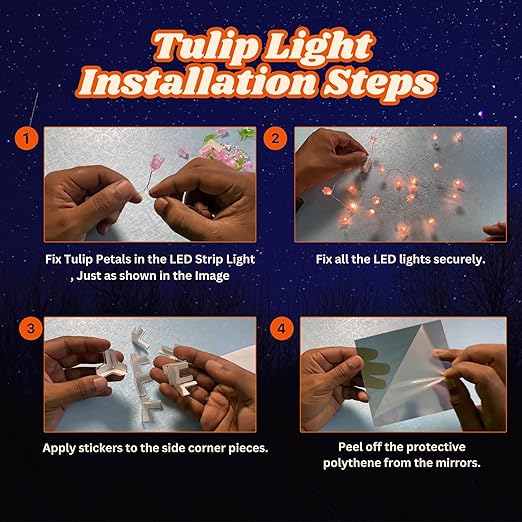 Tulip Light Installation Steps

1

Fix Tulip Petals in the LED Strip Light , Just as shown in the Image

2

Fix all the LED lights securely.

3

Apply stickers to the side corner pieces.

4

Peel off the protective polythene from the mirrors.