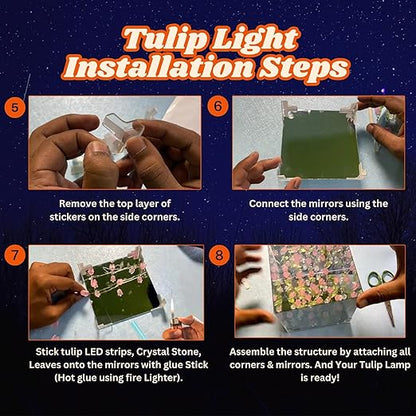 Tulip Light Installation Steps

5

Remove the top layer of stickers on the side corners.

6

Connect the mirrors using the side corners.

7

Stick tulip LED strips, Crystal Stone, Leaves onto the mirrors with glue Stick (Hot glue using fire Lighter).

8

Assemble the structure by attaching all corners & mirrors. And Your Tulip Lamp is ready!